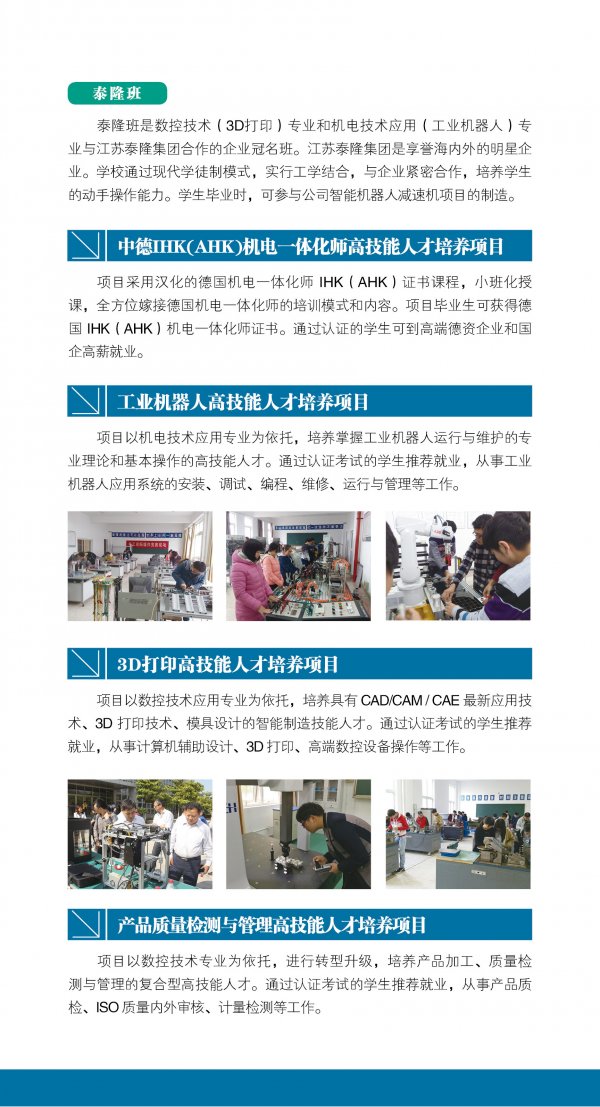 泰隆班

泰隆班是数控技术（3D打印）专业和机电技术应用（工业机器人）专业与江苏泰隆集团合作的企业冠名班。江苏泰隆集团是享誉海内外的明星企业。学校通过现代学徒制模式，实行工学结合，与企业紧密合作，培养学生的动手操作能力。学生毕业时，可参与公司智能机器人减速机项目的制造。

中德IHK(AHK)机电一体化师高技能人才培养项目

项目采用汉化的德国机电一体化师 IHK（AHK）证书课程，小班化授课，全方位嫁接德国机电一体化师的培训模式和内容。项目毕业生可获得德国 IHK（AHK）机电一体化师证书。通过认证的学生可到高端德资企业和国企高薪就业。

工业机器人高技能人才培养项目

项目以机电技术应用专业为依托，培养掌握工业机器人运行与维护的专业理论和基本操作的高技能人才。通过认证考试的学生推荐就业，从事工业机器人应用系统的安装、调试、编程、维修、运行与管理等工作。

3D打印高技能人才培养项目

项目以数控技术应用专业为依托，培养具有 CAD/CAM / CAE 最新应用技术、3D 打印技术、模具设计的智能制造技能人才。通过认证考试的学生推荐就业，从事计算机辅助设计、3D 打印、高端数控设备操作等工作。

产品质量检测与管理高技能人才培养项目

项目以数控技术专业为依托，进行转型升级，培养产品加工、质量检测与管理的复合型高技能人才。通过认证考试的学生推荐就业，从事产品质检、ISO 质量内外审核、计量检测等工作。